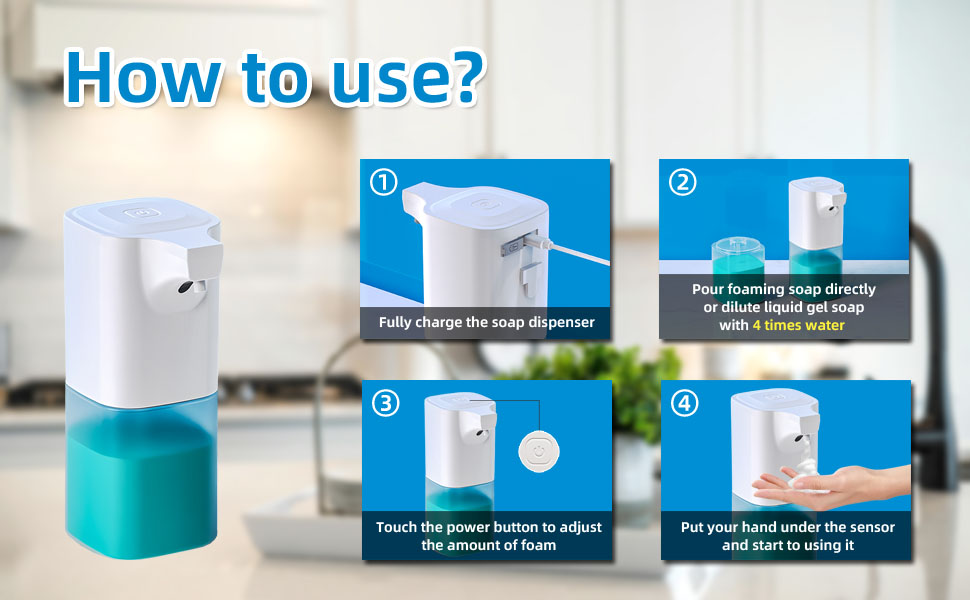 How to use?

①
Fully charge the soap dispenser

②
Pour foaming soap directly or dilute liquid gel soap with 4 times water

③
Touch the power button to adjust the amount of foam

④
Put your hand under the sensor and start to using it